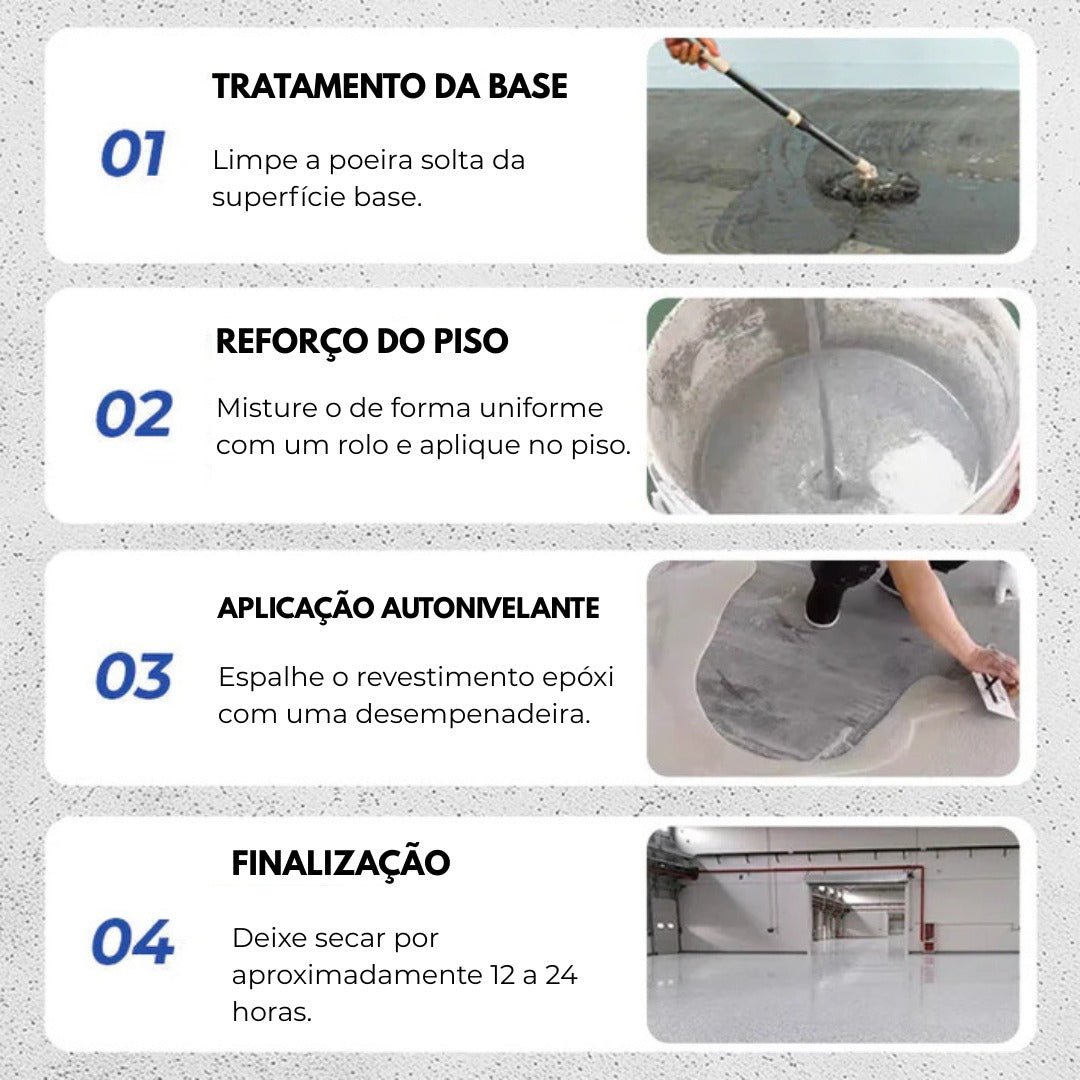 01

TRATAMENTO DA BASE

Limpe a poeira solta da superfície base.

02

REFORÇO DO PISO

Misture o de forma uniforme com um rolo e aplique no piso.

03

APLICAÇÃO AUTONIVELANTE

Espalhe o revestimento epóxi com uma desempenadeira.

04

FINALIZAÇÃO

Deixe secar por aproximadamente 12 a 24 horas.