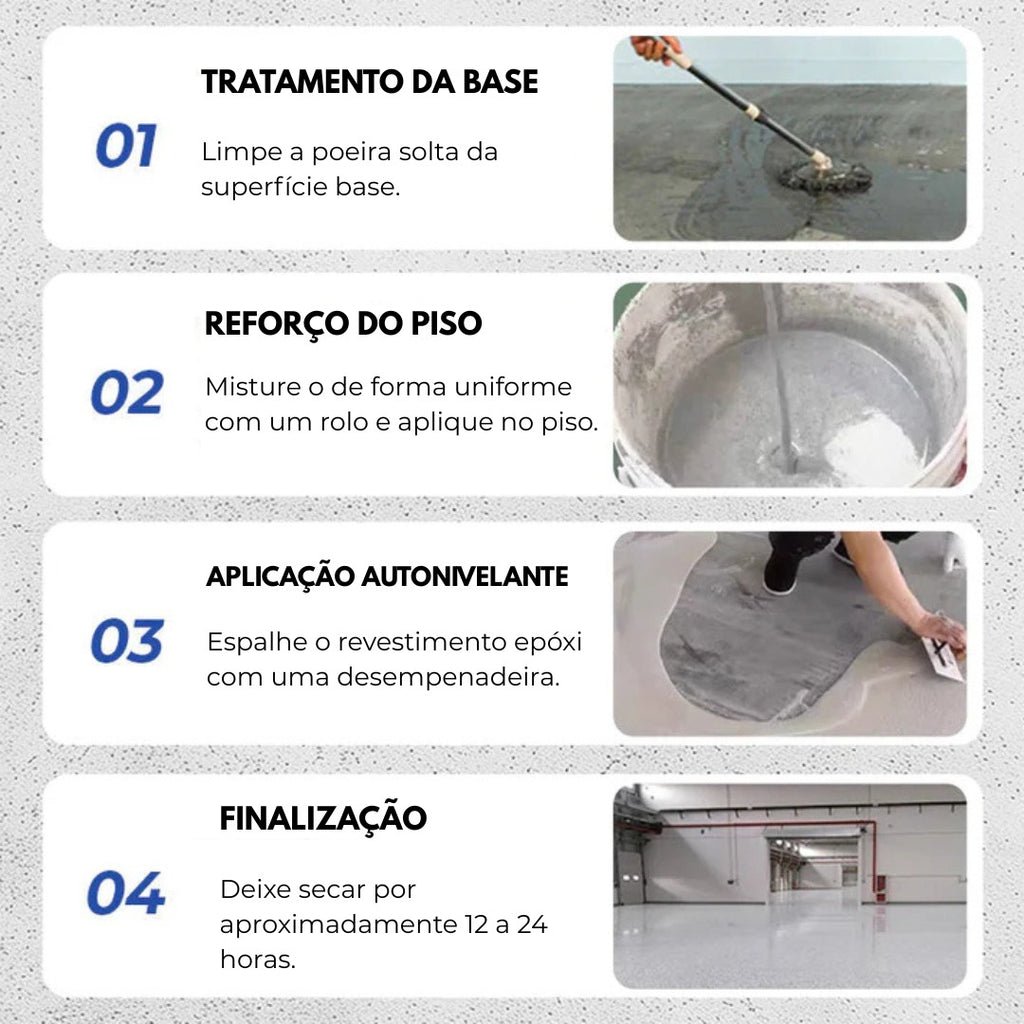 01

TRATAMENTO DA BASE

Limpe a poeira solta da superfície base.

02

REFORÇO DO PISO

Misture o de forma uniforme com um rolo e aplique no piso.

03

APLICAÇÃO AUTONIVELANTE

Espalhe o revestimento epóxi com uma desempenadeira.

04

FINALIZAÇÃO

Deixe secar por aproximadamente 12 a 24 horas.